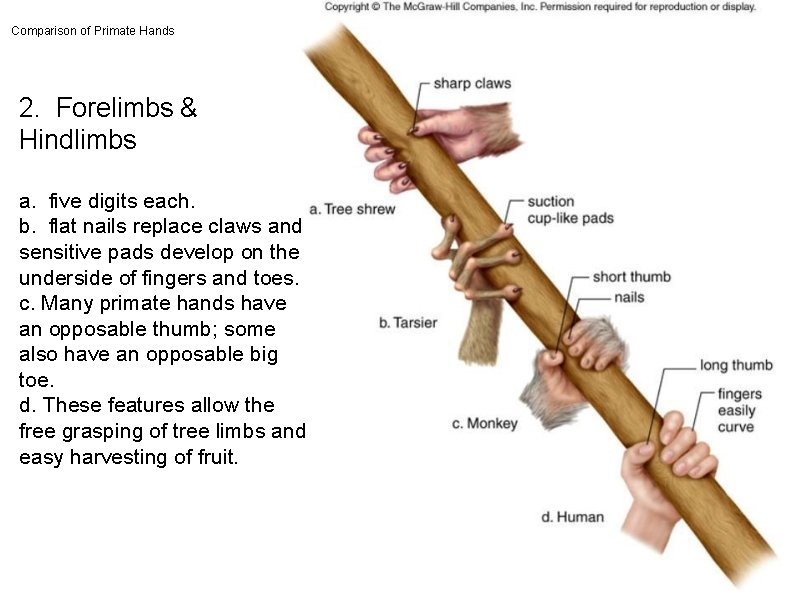 Copyright © The McGraw-Hill Companies, Inc. Permission required for reproduction or display.

Comparison of Primate Hands

2. Forelimbs & Hindlimbs

a. five digits each.
b. flat nails replace claws and sensitive pads develop on the underside of fingers and toes.
c. Many primate hands have an opposable thumb; some also have an opposable big toe.
d. These features allow the free grasping of tree limbs and easy harvesting of fruit.

sharp claws
a. Tree shrew
suction cup-like pads
b. Tarsier
short thumb
nails
c. Monkey
long thumb
fingers easily curve
d. Human