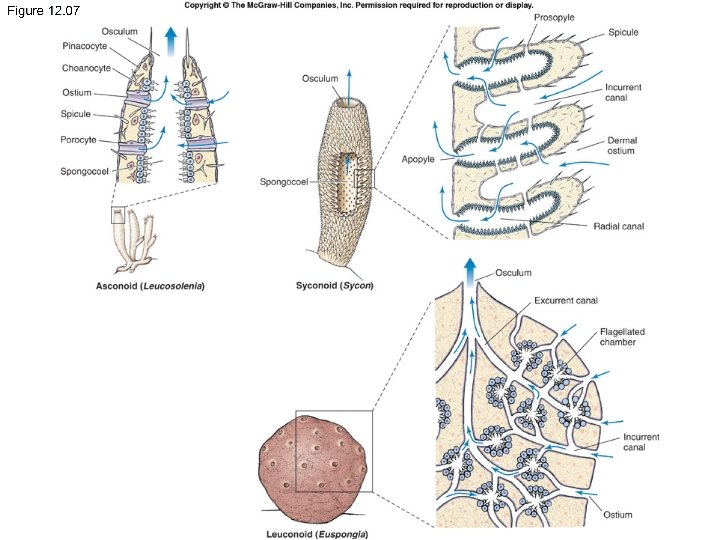 Figure 12.07

Copyright © The McGraw-Hill Companies, Inc. Permission required for reproduction or display.

Osculum
Pinacocyte
Choanocyte
Ostium
Spicule
Porocyte
Spongocoel

Asconoid (Leucosolenia)

Osculum
Spongocoel

Syconoid (Sycon)

Prosopyle
Spicule
Incurrent canal
Dermal ostium
Apopyle
Radial canal

Osculum
Excurrent canal
Flagellated chamber
Incurrent canal
Ostium

Leuconoid (Euspongia)