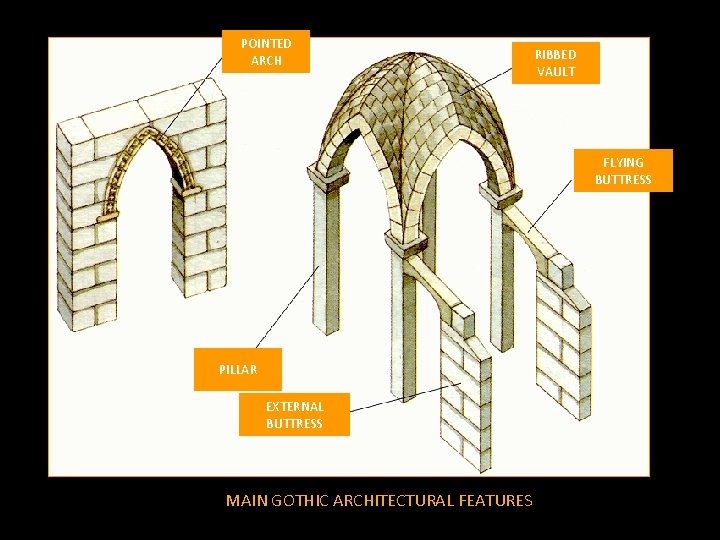 POINTED ARCH

RIBBED VAULT

FLYING BUTTRESS

PILLAR

EXTERNAL BUTTRESS

MAIN GOTHIC ARCHITECTURAL FEATURES