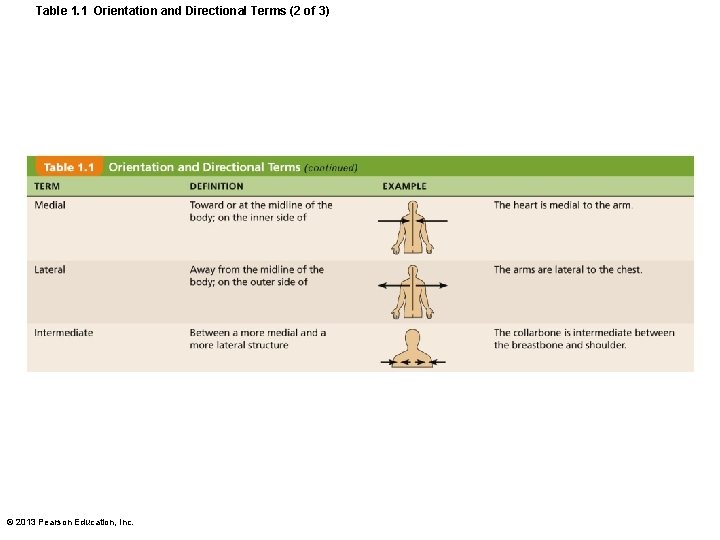 Table 1.1 Orientation and Directional Terms (2 of 3)

Table 1.1 Orientation and Directional Terms (continued)

| TERM | DEFINITION | EXAMPLE | |
|---|---|---|---|
| Medial | Toward or at the midline of the body; on the inner side of | | The heart is medial to the arm. |
| Lateral | Away from the midline of the body; on the outer side of | | The arms are lateral to the chest. |
| Intermediate | Between a more medial and a more lateral structure | | The collarbone is intermediate between the breastbone and shoulder. |

© 2013 Pearson Education, Inc.