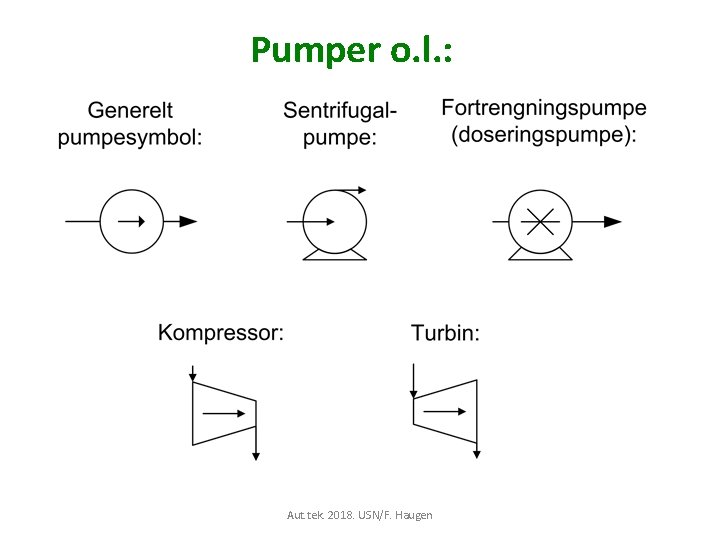 Pumper o.l.:

Generelt pumpesymbol:

Sentrifugal-pumpe:

Fortrengningspumpe (doseringspumpe):

Kompressor:

Turbin:

Aut.tek. 2018. USN/F. Haugen