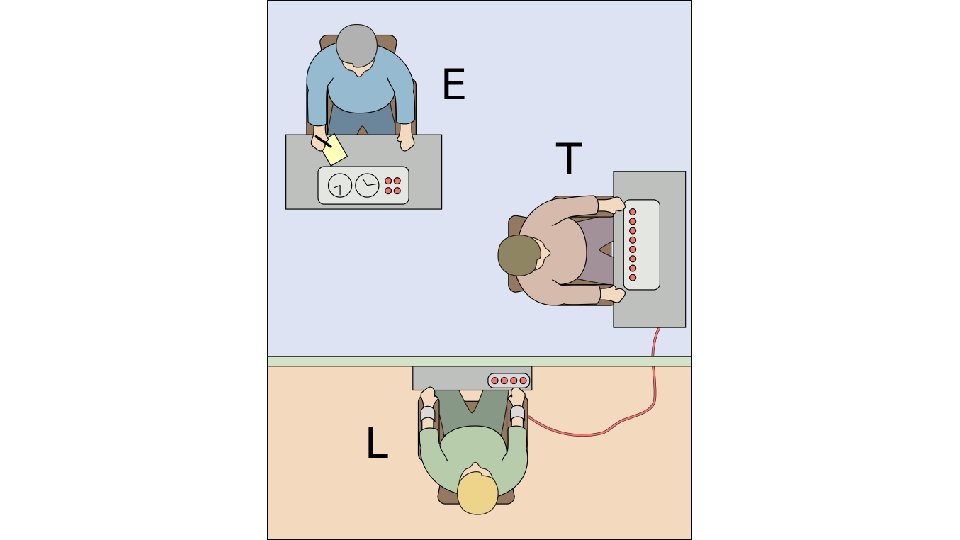 E

T

L