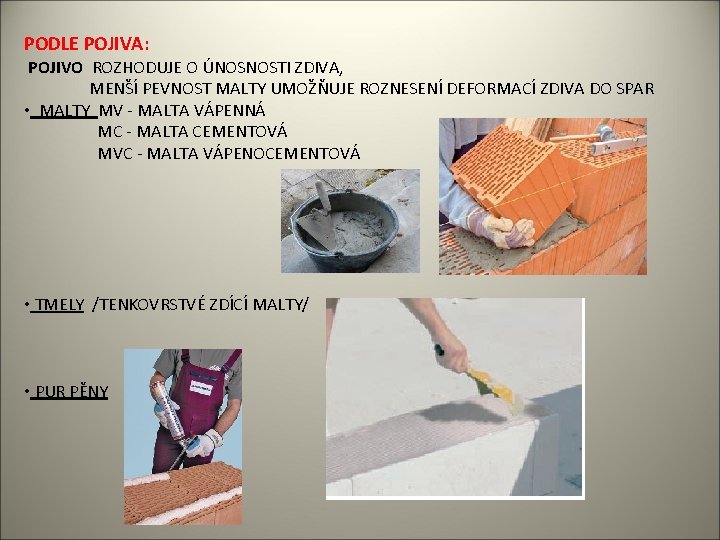 PODLE POJIVA:

POJIVO ROZHODUJE O ÚNOSNOSTI ZDIVA,
MENŠÍ PEVNOST MALTY UMOŽŇUJE ROZNESENÍ DEFORMACÍ ZDIVA DO SPAR

• MALTY MV - MALTA VÁPENNÁ
MC - MALTA CEMENTOVÁ
MVC - MALTA VÁPENOCEMENTOVÁ

• TMELY /TENKOVRSTVÉ ZDÍCÍ MALTY/

• PUR PĚNY