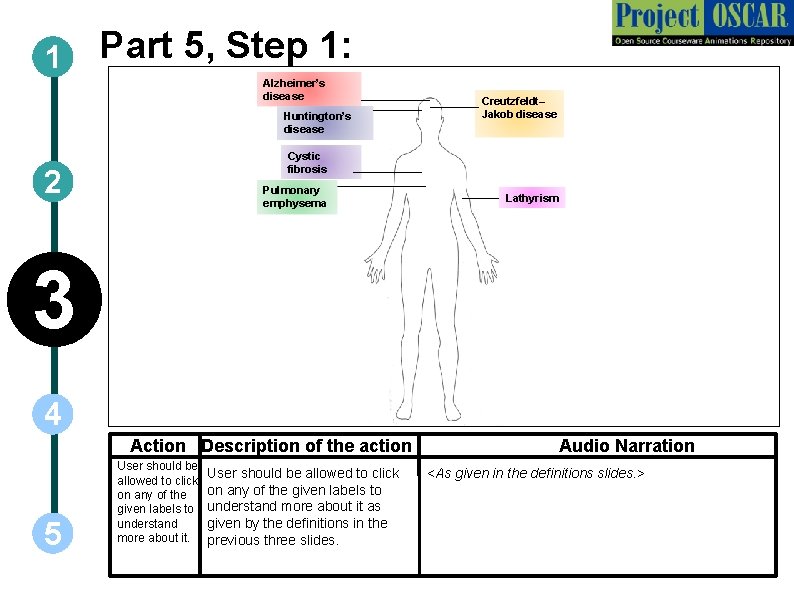 Project OSCAR
Open Source Courseware Animations Repository

1
2
3
4
5

Part 5, Step 1:

Alzheimer's disease
Huntington's disease
Cystic fibrosis
Pulmonary emphysema
Creutzfeldt–Jakob disease
Lathyrism

| Action | Description of the action | Audio Narration |
|---|---|---|
| User should be allowed to click on any of the given labels to understand more about it. | User should be allowed to click on any of the given labels to understand more about it as given by the definitions in the previous three slides. | <As given in the definitions slides.> |