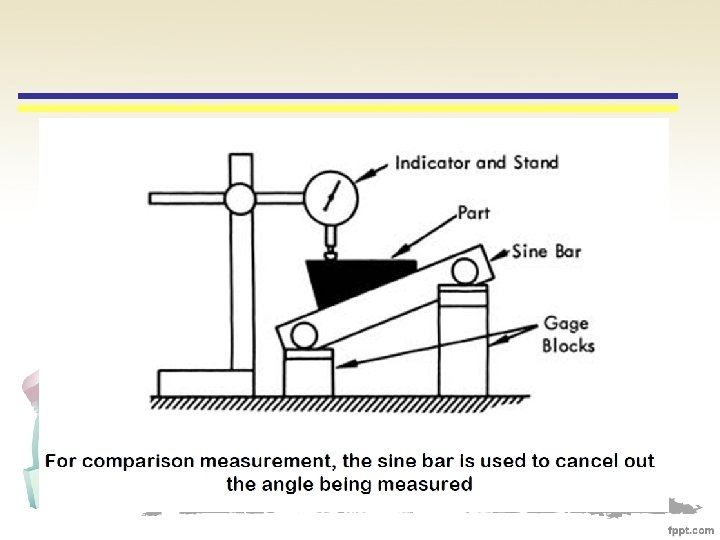 Indicator and Stand

Part

Sine Bar

Gage Blocks

For comparison measurement, the sine bar is used to cancel out the angle being measured

fppt.com