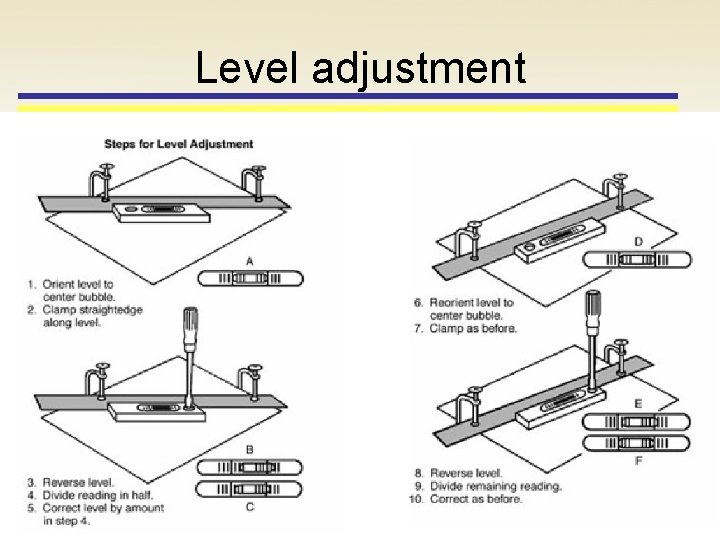 Level adjustment

Steps for Level Adjustment

A

1. Orient level to center bubble.
2. Clamp straightedge along level.

B

C

3. Reverse level.
4. Divide reading in half.
5. Correct level by amount in step 4.

D

6. Reorient level to center bubble.
7. Clamp as before.

E

F

8. Reverse level.
9. Divide remaining reading.
10. Correct as before.