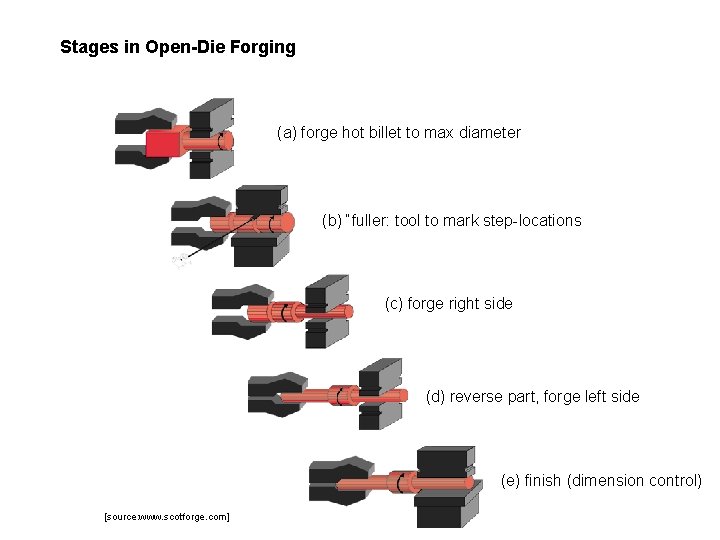 Stages in Open-Die Forging

(a) forge hot billet to max diameter

(b) "fuller: tool to mark step-locations

(c) forge right side

(d) reverse part, forge left side

(e) finish (dimension control)

[source:www.scotforge.com]