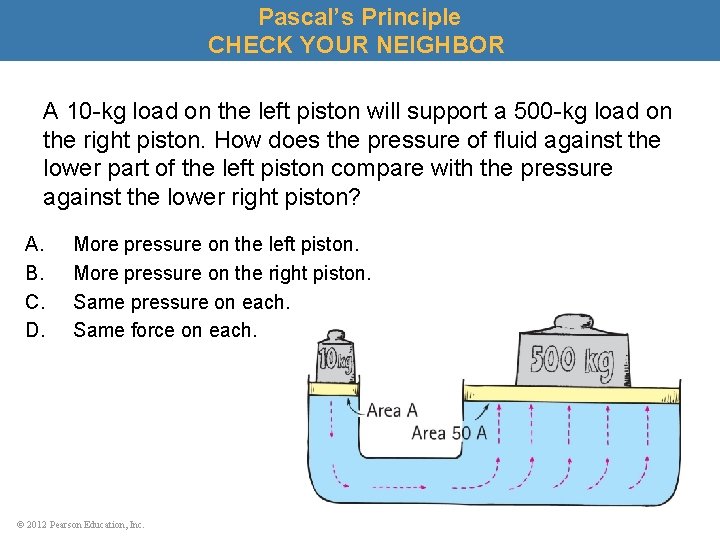 Pascal's Principle
CHECK YOUR NEIGHBOR

A 10-kg load on the left piston will support a 500-kg load on the right piston. How does the pressure of fluid against the lower part of the left piston compare with the pressure against the lower right piston?

A. More pressure on the left piston.
B. More pressure on the right piston.
C. Same pressure on each.
D. Same force on each.

10 kg
500 kg
Area A
Area 50 A

© 2012 Pearson Education, Inc.