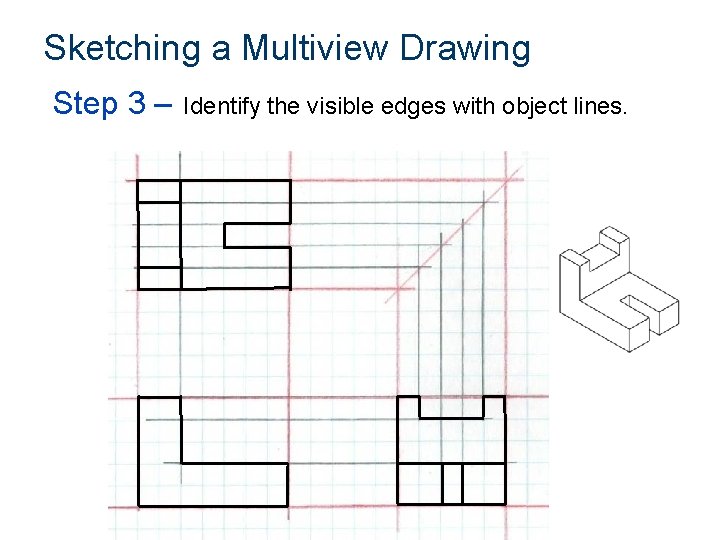 Sketching a Multiview Drawing

Step 3 – Identify the visible edges with object lines.