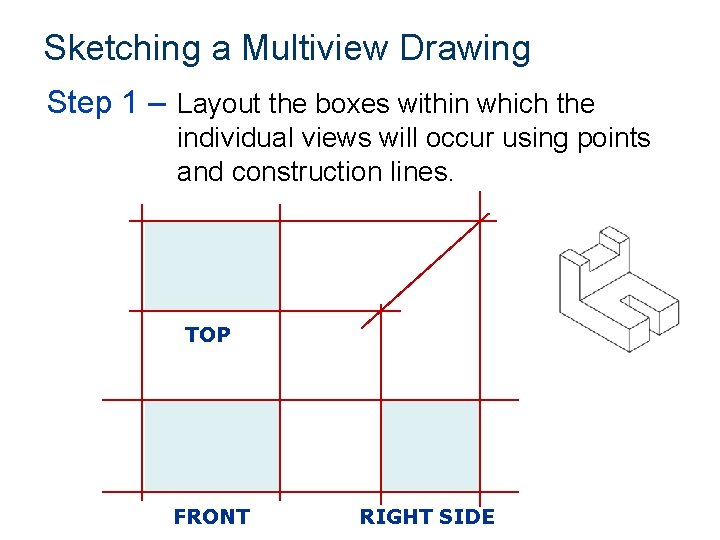 Sketching a Multiview Drawing

Step 1 – Layout the boxes within which the individual views will occur using points and construction lines.

TOP

FRONT

RIGHT SIDE