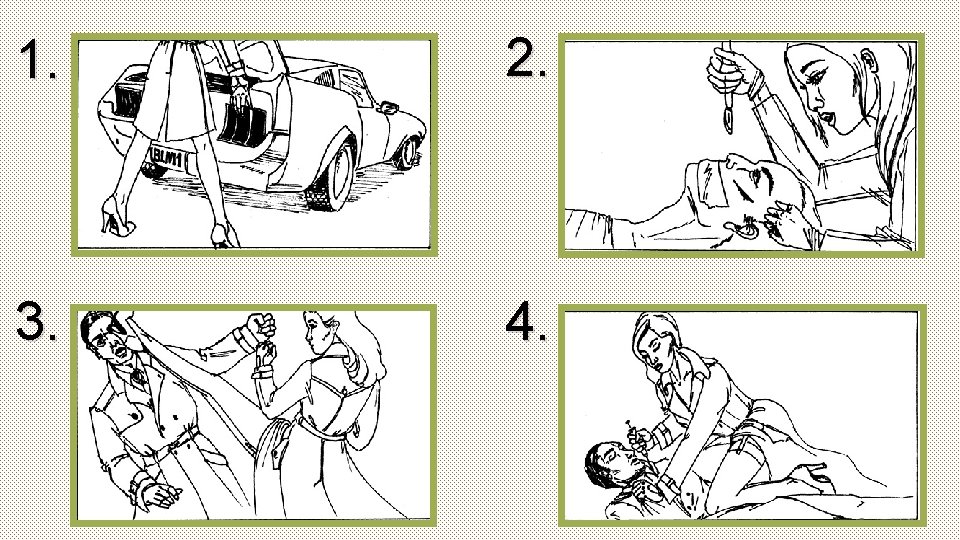 1.

BUM1

2.

3.

4.