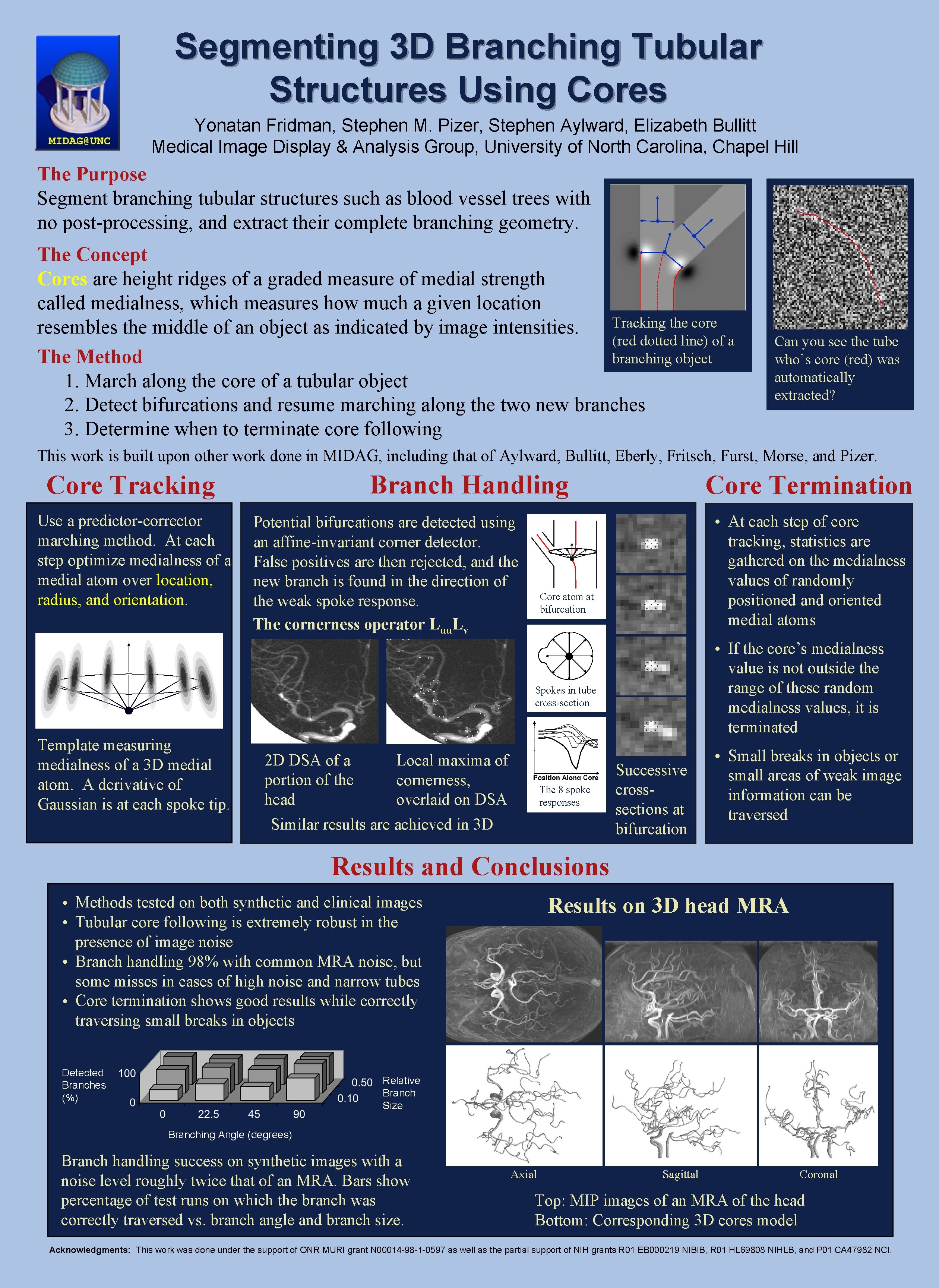 MIDAG@UNC

Segmenting 3D Branching Tubular Structures Using Cores

Yonatan Fridman, Stephen M. Pizer, Stephen Aylward, Elizabeth Bullitt
Medical Image Display & Analysis Group, University of North Carolina, Chapel Hill

The Purpose
Segment branching tubular structures such as blood vessel trees with no post-processing, and extract their complete branching geometry.

The Concept
Cores are height ridges of a graded measure of medial strength called medialness, which measures how much a given location resembles the middle of an object as indicated by image intensities.

The Method
1. March along the core of a tubular object
2. Detect bifurcations and resume marching along the two new branches
3. Determine when to terminate core following

Tracking the core (red dotted line) of a branching object

Can you see the tube who's core (red) was automatically extracted?

This work is built upon other work done in MIDAG, including that of Aylward, Bullitt, Eberly, Fritsch, Furst, Morse, and Pizer.

Core Tracking

Use a predictor-corrector marching method. At each step optimize medialness of a medial atom over location, radius, and orientation.

Template measuring medialness of a 3D medial atom. A derivative of Gaussian is at each spoke tip.

Branch Handling

Potential bifurcations are detected using an affine-invariant corner detector. False positives are then rejected, and the new branch is found in the direction of the weak spoke response.

The cornerness operator $L_{uu}L_v$

2D DSA of a portion of the head

Local maxima of cornerness, overlaid on DSA

Similar results are achieved in 3D

Core atom at bifurcation

Spokes in tube cross-section

Position Along Core
The 8 spoke responses

Successive cross-sections at bifurcation

Core Termination

• At each step of core tracking, statistics are gathered on the medialness values of randomly positioned and oriented medial atoms
• If the core's medialness value is not outside the range of these random medialness values, it is terminated
• Small breaks in objects or small areas of weak image information can be traversed

Results and Conclusions

• Methods tested on both synthetic and clinical images
• Tubular core following is extremely robust in the presence of image noise
• Branch handling 98% with common MRA noise, but some misses in cases of high noise and narrow tubes
• Core termination shows good results while correctly traversing small breaks in objects

Detected Branches (%)
100
0
0
22.5
45
90
Branching Angle (degrees)
0.50
0.10
Relative Branch Size

Branch handling success on synthetic images with a noise level roughly twice that of an MRA. Bars show percentage of test runs on which the branch was correctly traversed vs. branch angle and branch size.

Results on 3D head MRA

Axial
Sagittal
Coronal

Top: MIP images of an MRA of the head
Bottom: Corresponding 3D cores model

Acknowledgments: This work was done under the support of ONR MURI grant N00014-98-1-0597 as well as the partial support of NIH grants R01 EB000219 NIBIB, R01 HL69808 NIHLB, and P01 CA47982 NCI.