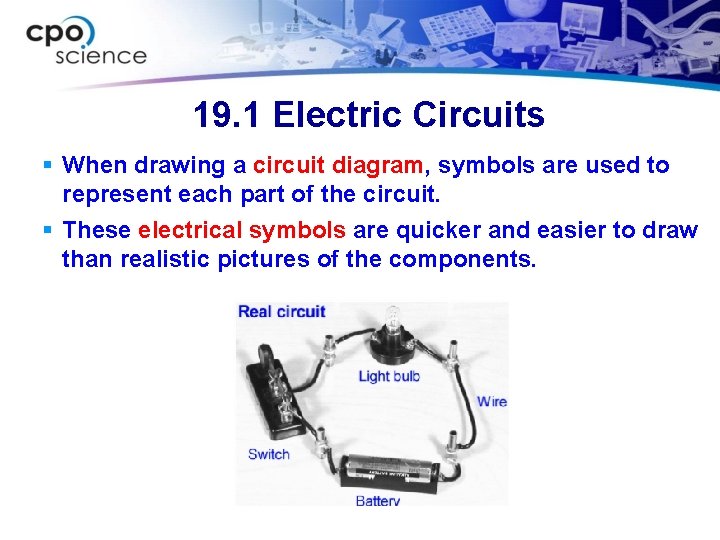 cpo science

19.1 Electric Circuits

▪ When drawing a circuit diagram, symbols are used to represent each part of the circuit.

▪ These electrical symbols are quicker and easier to draw than realistic pictures of the components.

Real circuit

Light bulb

Wire

Switch

Battery