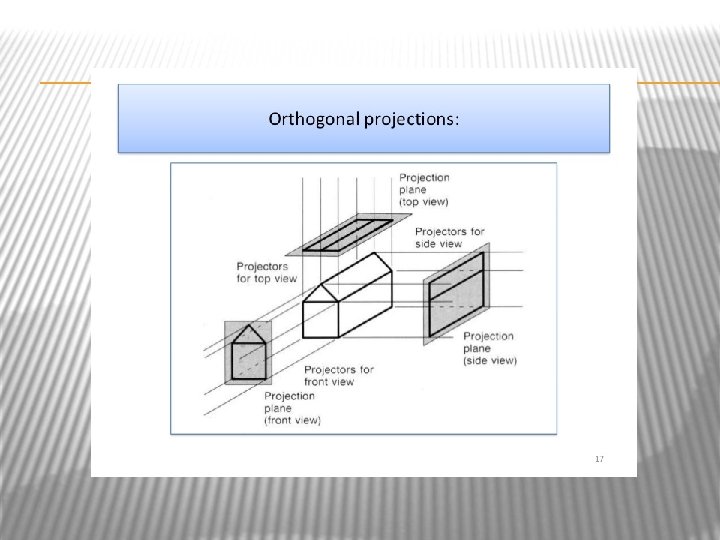 Orthogonal projections:

Projection plane (top view)

Projectors for side view

Projectors for top view

Projection plane (side view)

Projectors for front view

Projection plane (front view)

17