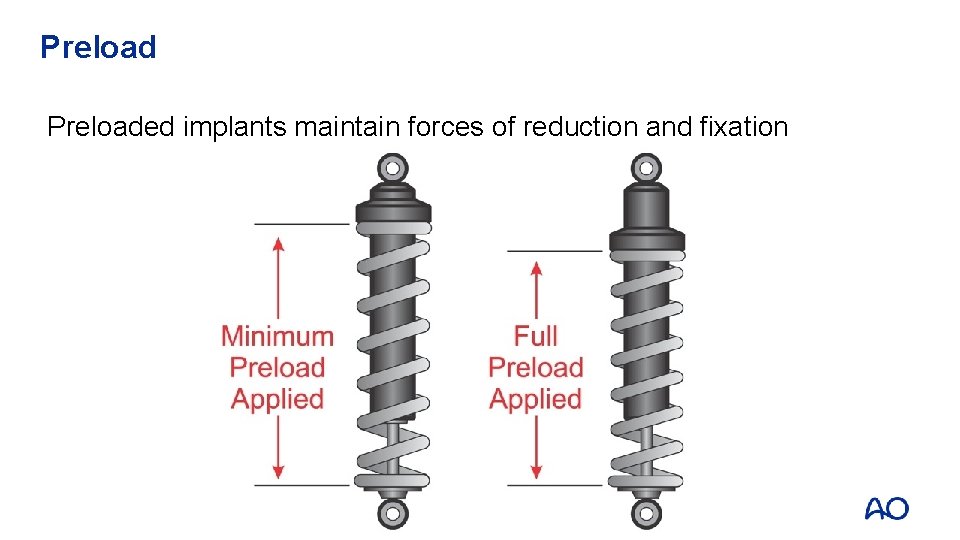 Preload

Preloaded implants maintain forces of reduction and fixation

Minimum Preload Applied

Full Preload Applied

AO