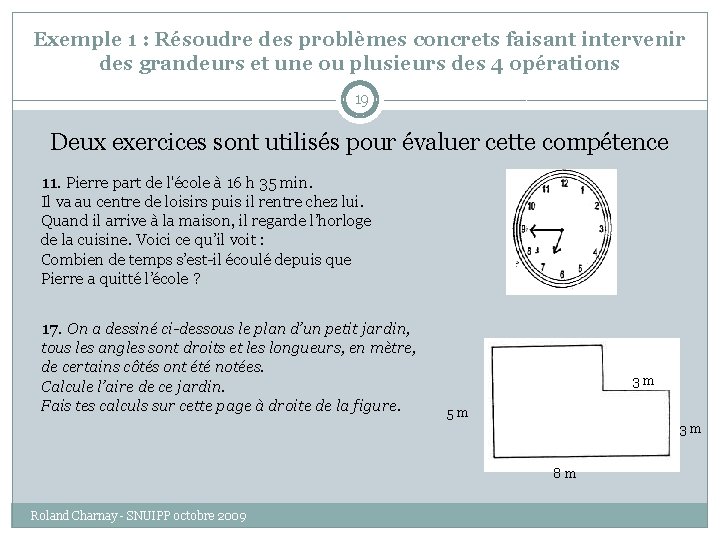 Exemple 1 : Résoudre des problèmes concrets faisant intervenir des grandeurs et une ou plusieurs des 4 opérations

19

Deux exercices sont utilisés pour évaluer cette compétence

11. Pierre part de l'école à 16 h 35 min.
Il va au centre de loisirs puis il rentre chez lui.
Quand il arrive à la maison, il regarde l'horloge de la cuisine. Voici ce qu'il voit :
Combien de temps s'est-il écoulé depuis que Pierre a quitté l'école ?

12 1 2 3 4 5 6 7 8 9 10 11

17. On a dessiné ci-dessous le plan d'un petit jardin, tous les angles sont droits et les longueurs, en mètre, de certains côtés ont été notées.
Calcule l'aire de ce jardin.
Fais tes calculs sur cette page à droite de la figure.

3 m
5 m
3 m
8 m

Roland Charnay - SNUIPP octobre 2009