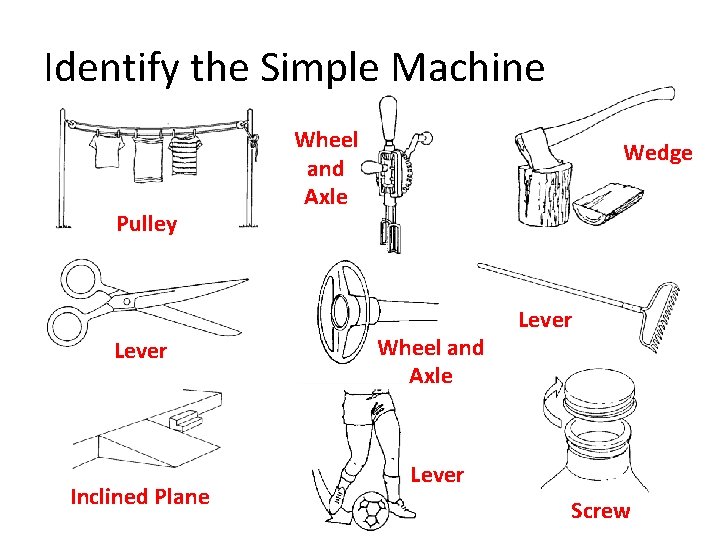 Identify the Simple Machine

Pulley

Wheel and Axle

Wedge

Lever

Wheel and Axle

Lever

Inclined Plane

Lever

Screw