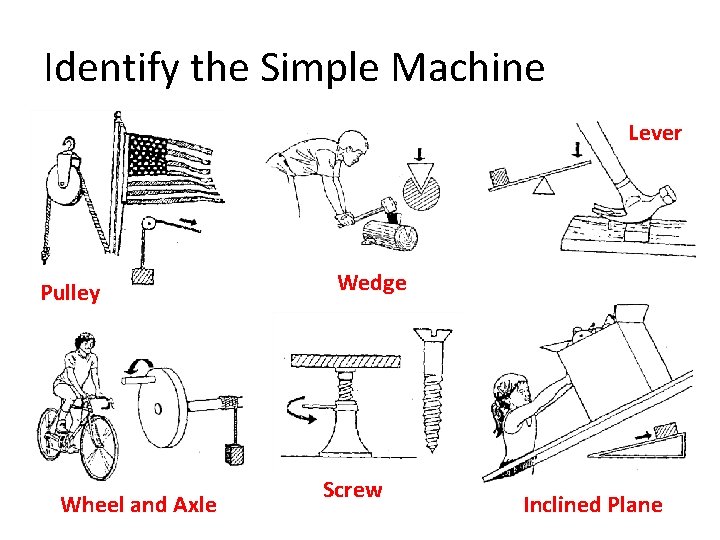 Identify the Simple Machine

Pulley

Wedge

Lever

Wheel and Axle

Screw

Inclined Plane