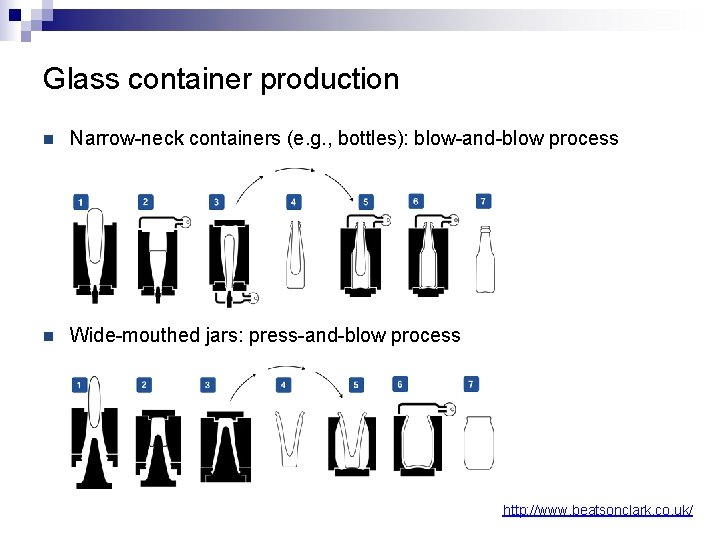 Glass container production

Narrow-neck containers (e.g., bottles): blow-and-blow process

1 2 3 4 5 6 7

Wide-mouthed jars: press-and-blow process

1 2 3 4 5 6 7

http://www.beatsonclark.co.uk/