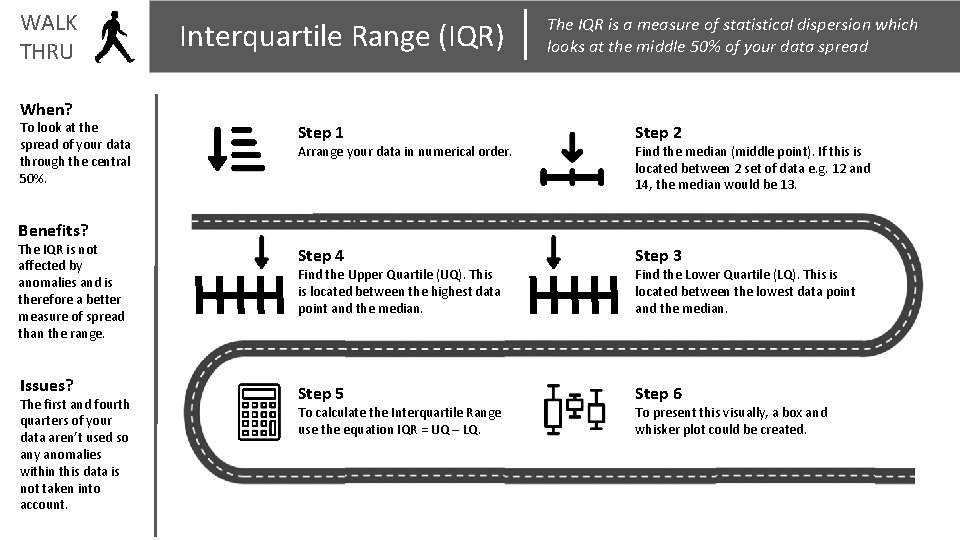 WALK THRU

Interquartile Range (IQR)

The IQR is a measure of statistical dispersion which looks at the middle 50% of your data spread

When?
To look at the spread of your data through the central 50%.

Benefits?
The IQR is not affected by anomalies and is therefore a better measure of spread than the range.

Issues?
The first and fourth quarters of your data aren't used so any anomalies within this data is not taken into account.

Step 1
Arrange your data in numerical order.

Step 2
Find the median (middle point). If this is located between 2 set of data e.g. 12 and 14, the median would be 13.

Step 4
Find the Upper Quartile (UQ). This is located between the highest data point and the median.

Step 3
Find the Lower Quartile (LQ). This is located between the lowest data point and the median.

Step 5
To calculate the Interquartile Range use the equation IQR = UQ – LQ.

Step 6
To present this visually, a box and whisker plot could be created.