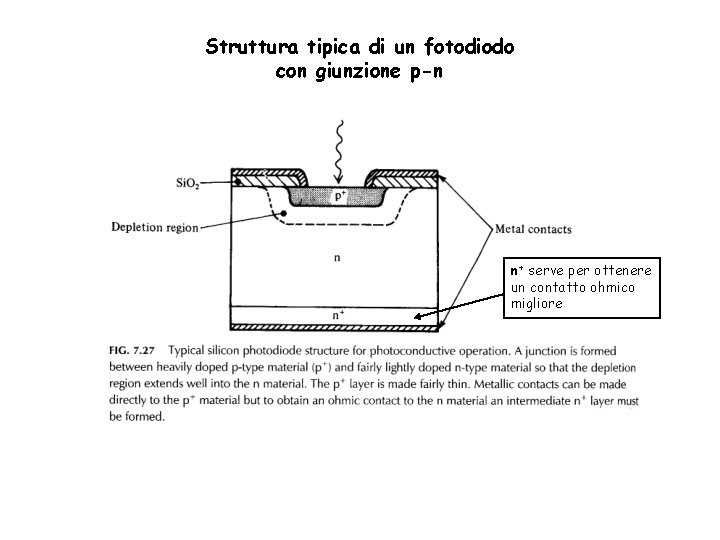 Struttura tipica di un fotodiodo con giunzione p-n

$SiO_2$

$p^+$

Depletion region

Metal contacts

n

$n^+$

$n^+$ serve per ottenere un contatto ohmico migliore

FIG. 7.27 Typical silicon photodiode structure for photoconductive operation. A junction is formed between heavily doped p-type material ($p^+$) and fairly lightly doped n-type material so that the depletion region extends well into the n material. The $p^+$ layer is made fairly thin. Metallic contacts can be made directly to the $p^+$ material but to obtain an ohmic contact to the n material an intermediate $n^+$ layer must be formed.