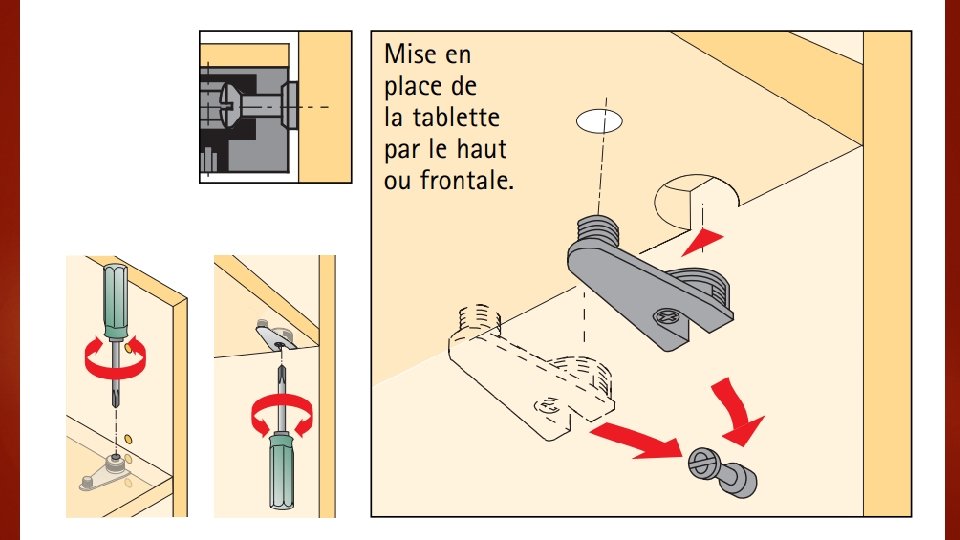 Mise en place de la tablette par le haut ou frontale.