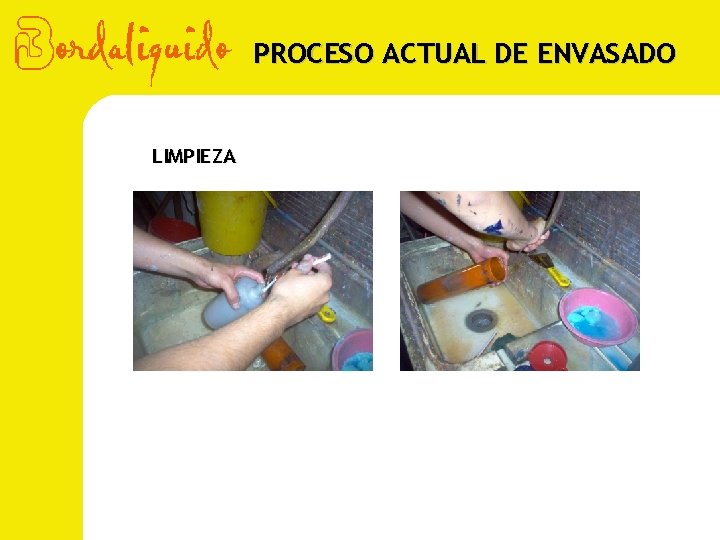 Bordaliquido

PROCESO ACTUAL DE ENVASADO

LIMPIEZA