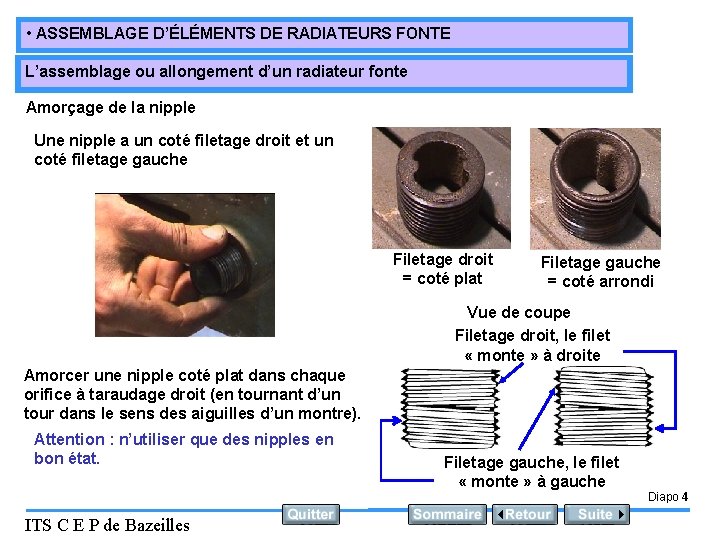 • ASSEMBLAGE D'ÉLÉMENTS DE RADIATEURS FONTE

L'assemblage ou allongement d'un radiateur fonte

Amorçage de la nipple

Une nipple a un coté filetage droit et un coté filetage gauche

Filetage droit = coté plat

Filetage gauche = coté arrondi

Vue de coupe

Filetage droit, le filet « monte » à droite

Amorcer une nipple coté plat dans chaque orifice à taraudage droit (en tournant d'un tour dans le sens des aiguilles d'un montre).

Attention : n'utiliser que des nipples en bon état.

Filetage gauche, le filet « monte » à gauche

Diapo 4

ITS C E P de Bazeilles

Quitter

Sommaire

Retour

Suite