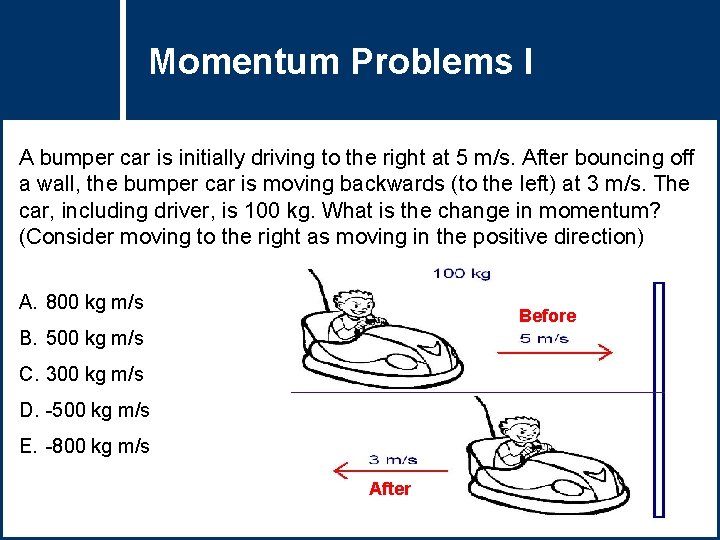 Momentum Problems I

A bumper car is initially driving to the right at 5 m/s. After bouncing off a wall, the bumper car is moving backwards (to the left) at 3 m/s. The car, including driver, is 100 kg. What is the change in momentum? (Consider moving to the right as moving in the positive direction)

A. 800 kg m/s

B. 500 kg m/s

C. 300 kg m/s

D. -500 kg m/s

E. -800 kg m/s

100 kg

Before

5 m/s

3 m/s

After