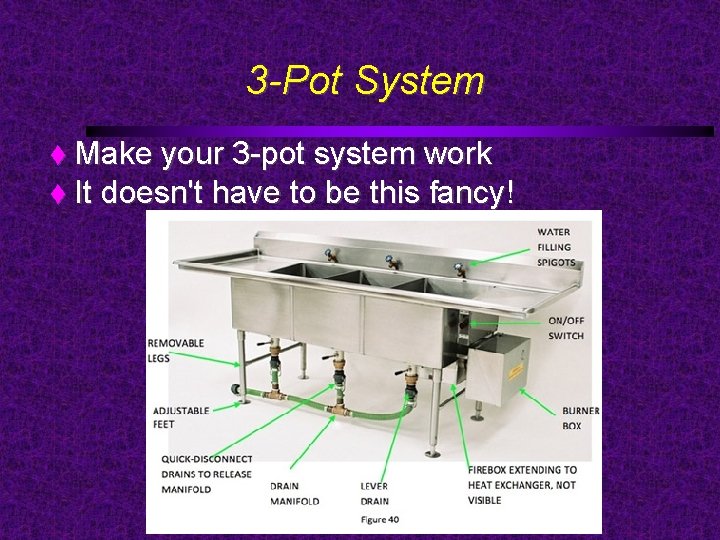 3-Pot System

♦ Make your 3-pot system work
♦ It doesn't have to be this fancy!

WATER FILLING SPIGOTS

ON/OFF SWITCH

REMOVABLE LEGS

ADJUSTABLE FEET

BURNER BOX

QUICK-DISCONNECT DRAINS TO RELEASE MANIFOLD

DRAIN MANIFOLD

LEVER DRAIN

FIREBOX EXTENDING TO HEAT EXCHANGER, NOT VISIBLE

Figure 40