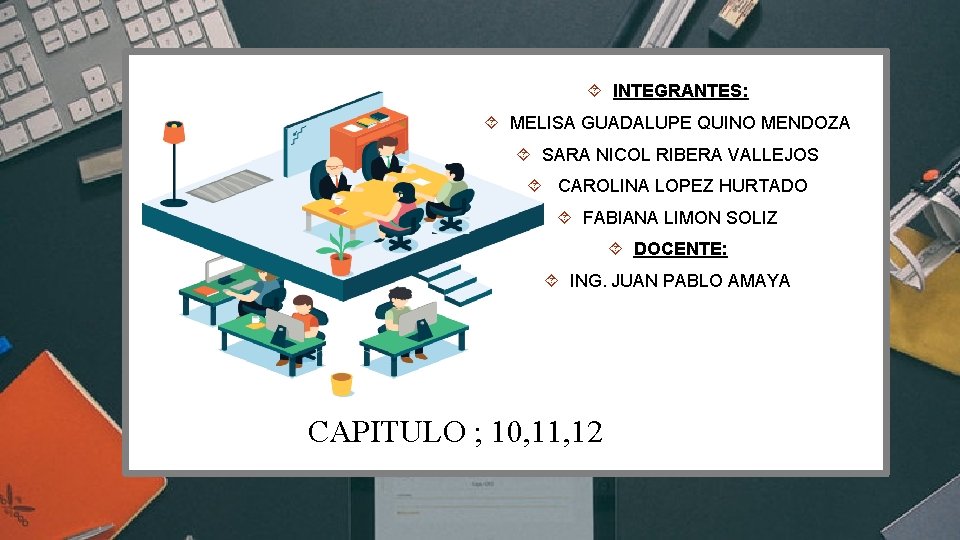 INTEGRANTES:

MELISA GUADALUPE QUINO MENDOZA

SARA NICOL RIBERA VALLEJOS

CAROLINA LOPEZ HURTADO

FABIANA LIMON SOLIZ

DOCENTE:

ING. JUAN PABLO AMAYA

CAPITULO ; 10,11,12