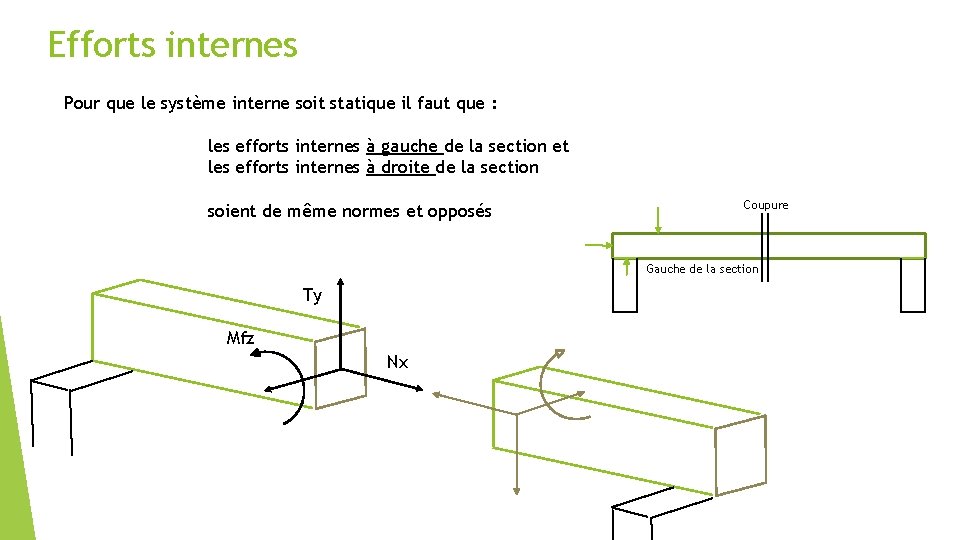 Efforts internes

Pour que le système interne soit statique il faut que :

les efforts internes à gauche de la section et
les efforts internes à droite de la section

soient de même normes et opposés

Coupure

Gauche de la section

Ty

Mfz

Nx