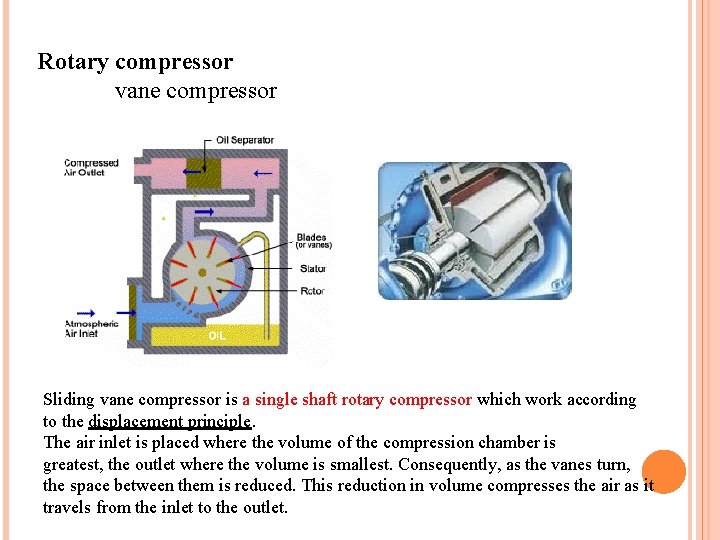 Rotary compressor

vane compressor

Oil Separator

Compressed Air Outlet

Blades (or vanes)

Stator

Rotor

Atmospheric Air Inlet

OIL

Sliding vane compressor is a single shaft rotary compressor which work according to the displacement principle.
The air inlet is placed where the volume of the compression chamber is greatest, the outlet where the volume is smallest. Consequently, as the vanes turn, the space between them is reduced. This reduction in volume compresses the air as it travels from the inlet to the outlet.