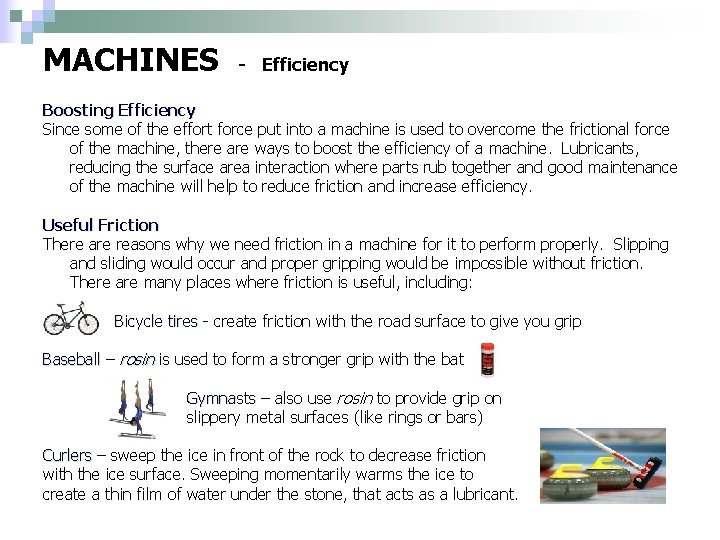 MACHINES - Efficiency

Boosting Efficiency
Since some of the effort force put into a machine is used to overcome the frictional force of the machine, there are ways to boost the efficiency of a machine. Lubricants, reducing the surface area interaction where parts rub together and good maintenance of the machine will help to reduce friction and increase efficiency.

Useful Friction
There are reasons why we need friction in a machine for it to perform properly. Slipping and sliding would occur and proper gripping would be impossible without friction. There are many places where friction is useful, including:

Bicycle tires - create friction with the road surface to give you grip

Baseball – rosin is used to form a stronger grip with the bat

Gymnasts – also use rosin to provide grip on slippery metal surfaces (like rings or bars)

Curlers – sweep the ice in front of the rock to decrease friction with the ice surface. Sweeping momentarily warms the ice to create a thin film of water under the stone, that acts as a lubricant.