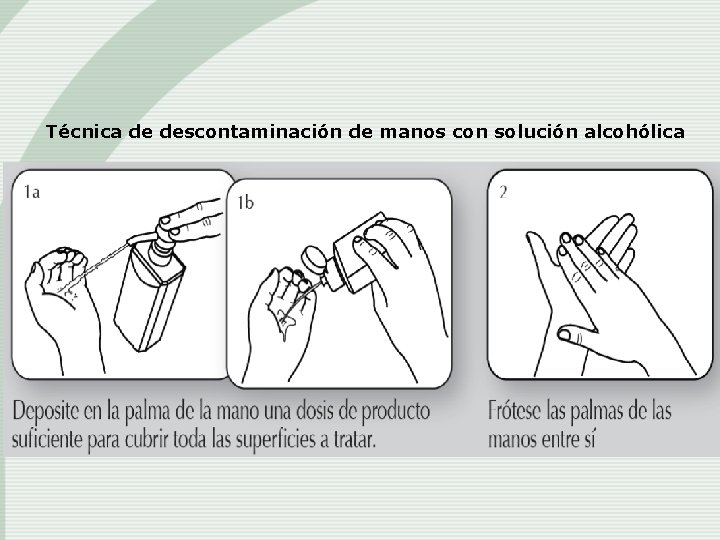 Técnica de descontaminación de manos con solución alcohólica

1a

1b

2

Deposite en la palma de la mano una dosis de producto suficiente para cubrir toda las superficies a tratar.

Frótese las palmas de las manos entre sí