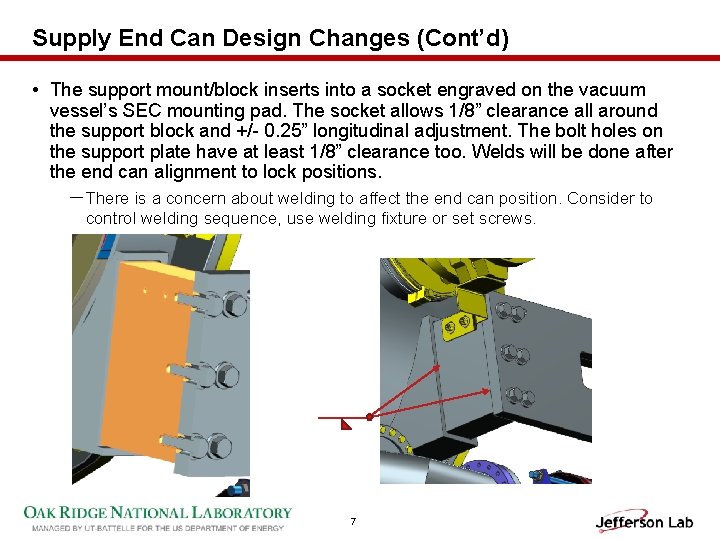 Supply End Can Design Changes (Cont'd)

• The support mount/block inserts into a socket engraved on the vacuum vessel's SEC mounting pad. The socket allows 1/8" clearance all around the support block and +/- 0.25" longitudinal adjustment. The bolt holes on the support plate have at least 1/8" clearance too. Welds will be done after the end can alignment to lock positions.

– There is a concern about welding to affect the end can position. Consider to control welding sequence, use welding fixture or set screws.

OAK RIDGE NATIONAL LABORATORY
MANAGED BY UT-BATTELLE FOR THE US DEPARTMENT OF ENERGY

7

Jefferson Lab