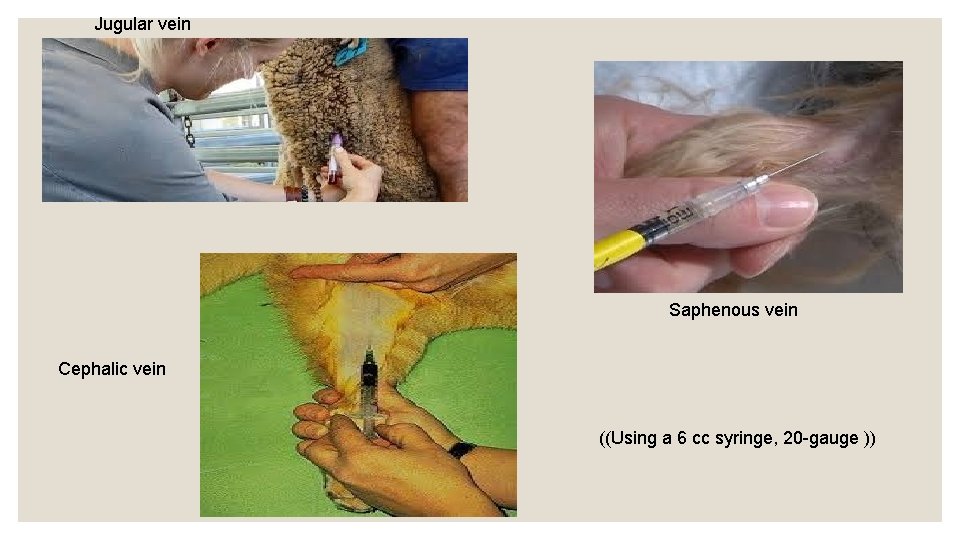 Jugular vein

Saphenous vein

Cephalic vein

((Using a 6 cc syringe, 20-gauge ))