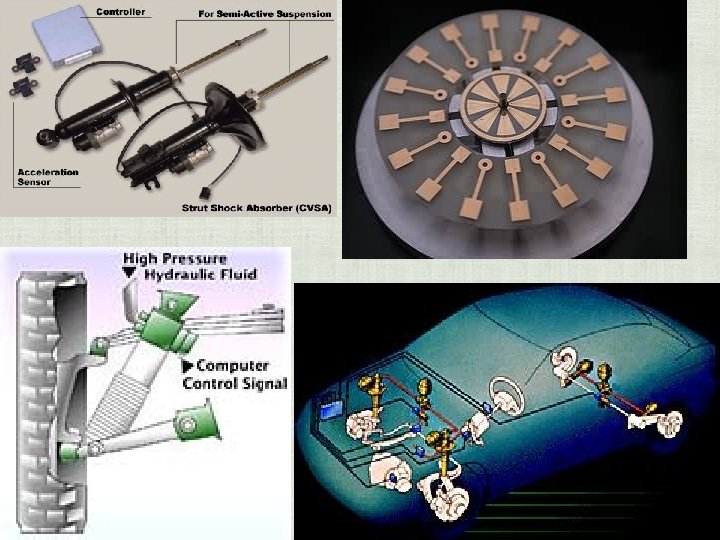 Controller

For Semi-Active Suspension

Acceleration Sensor

Strut Shock Absorber (CVSA)

High Pressure Hydraulic Fluid

Computer Control Signal