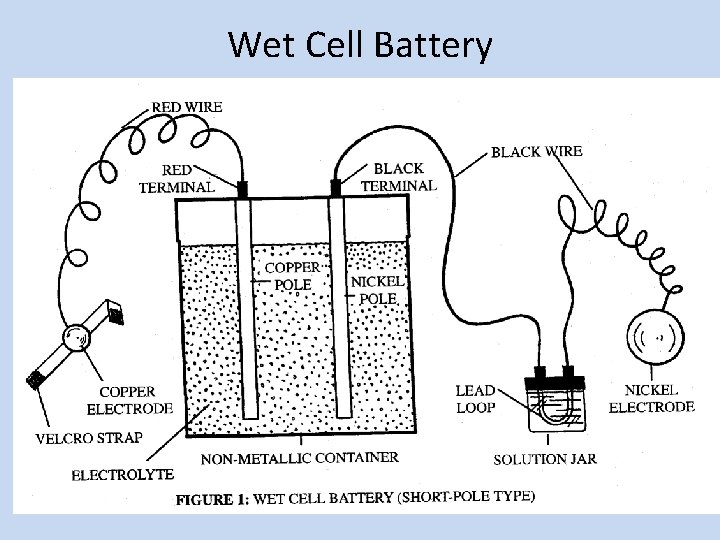 Wet Cell Battery

RED WIRE

RED TERMINAL

BLACK TERMINAL

BLACK WIRE

COPPER POLE

NICKEL POLE

COPPER ELECTRODE

VELCRO STRAP

ELECTROLYTE

NON-METALLIC CONTAINER

LEAD LOOP

SOLUTION JAR

NICKEL ELECTRODE

FIGURE 1: WET CELL BATTERY (SHORT-POLE TYPE)