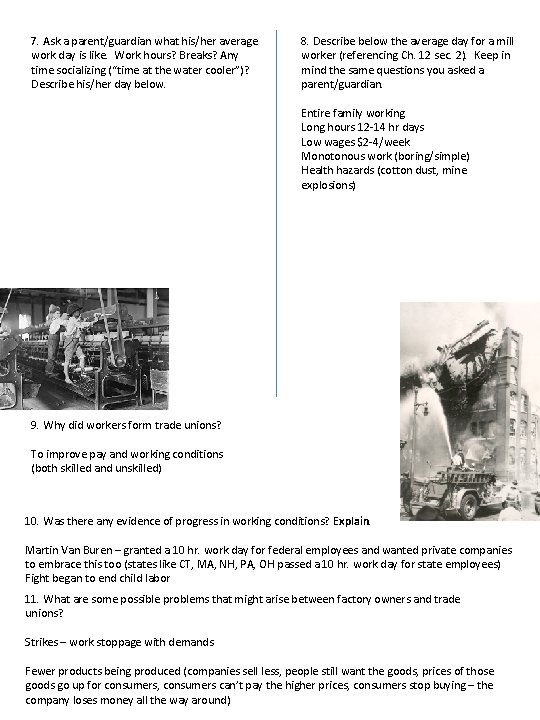 7. Ask a parent/guardian what his/her average work day is like. Work hours? Breaks? Any time socializing ("time at the water cooler")? Describe his/her day below.

8. Describe below the average day for a mill worker (referencing Ch. 12 sec. 2). Keep in mind the same questions you asked a parent/guardian.

Entire family working
Long hours 12-14 hr days
Low wages $2-4/week
Monotonous work (boring/simple)
Health hazards (cotton dust, mine explosions)

9. Why did workers form trade unions?

To improve pay and working conditions (both skilled and unskilled)

10. Was there any evidence of progress in working conditions? Explain.

Martin Van Buren – granted a 10 hr. work day for federal employees and wanted private companies to embrace this too (states like CT, MA, NH, PA, OH passed a 10 hr. work day for state employees)
Fight began to end child labor

11. What are some possible problems that might arise between factory owners and trade unions?

Strikes – work stoppage with demands

Fewer products being produced (companies sell less, people still want the goods, prices of those goods go up for consumers, consumers can't pay the higher prices, consumers stop buying – the company loses money all the way around)