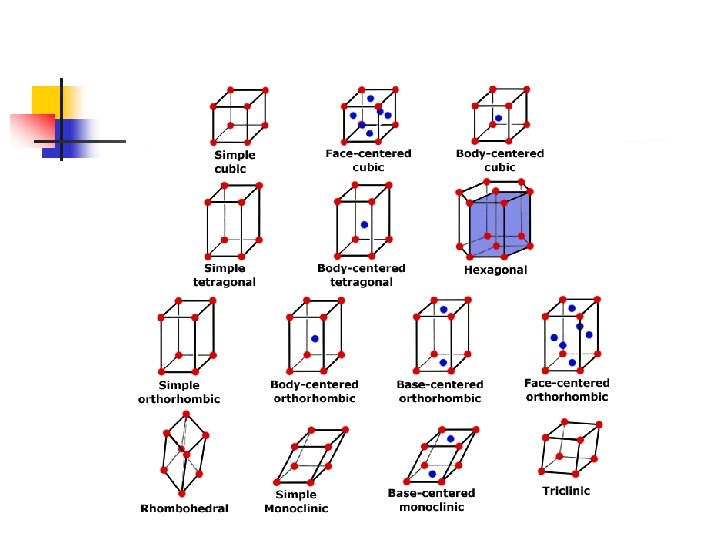 Simple cubic

Face-centered cubic

Body-centered cubic

Simple tetragonal

Body-centered tetragonal

Hexagonal

Simple orthorhombic

Body-centered orthorhombic

Base-centered orthorhombic

Face-centered orthorhombic

Rhombohedral

Simple Monoclinic

Base-centered monoclinic

Triclinic