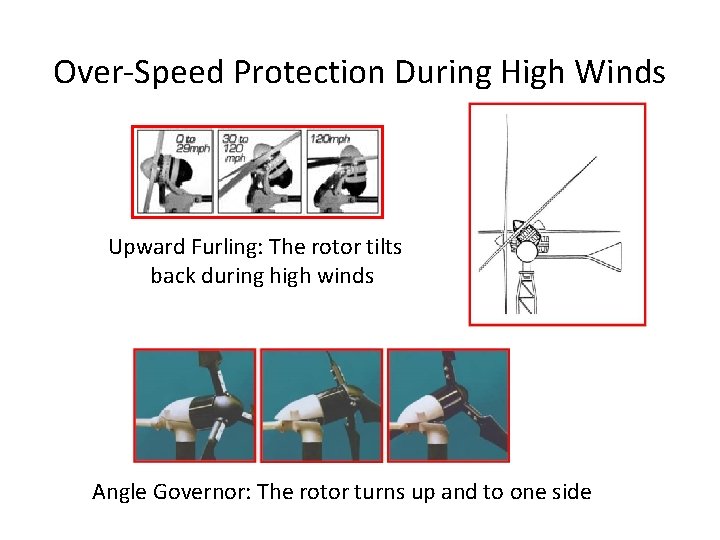 Over-Speed Protection During High Winds

0 to 29mph

30 to 120 mph

120mph

Upward Furling: The rotor tilts back during high winds

Angle Governor: The rotor turns up and to one side