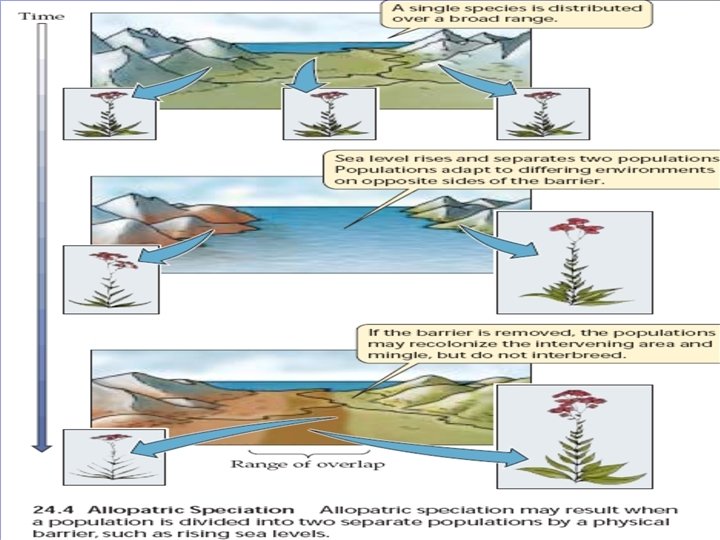 Time

A single species is distributed over a broad range.

Sea level rises and separates two populations
Populations adapt to differing environments on opposite sides of the barrier.

If the barrier is removed, the populations may recolonize the intervening area and mingle, but do not interbreed.

Range of overlap

24.4 Allopatric Speciation Allopatric speciation may result when a population is divided into two separate populations by a physical barrier, such as rising sea levels.