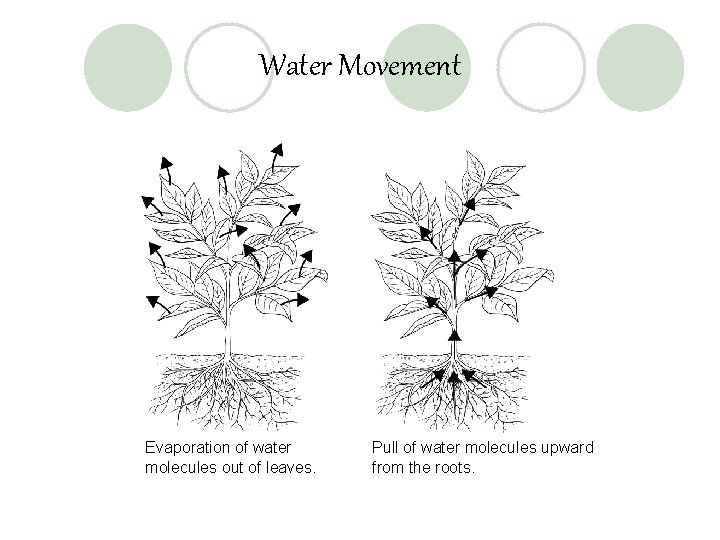 Water Movement

Evaporation of water molecules out of leaves.

Pull of water molecules upward from the roots.