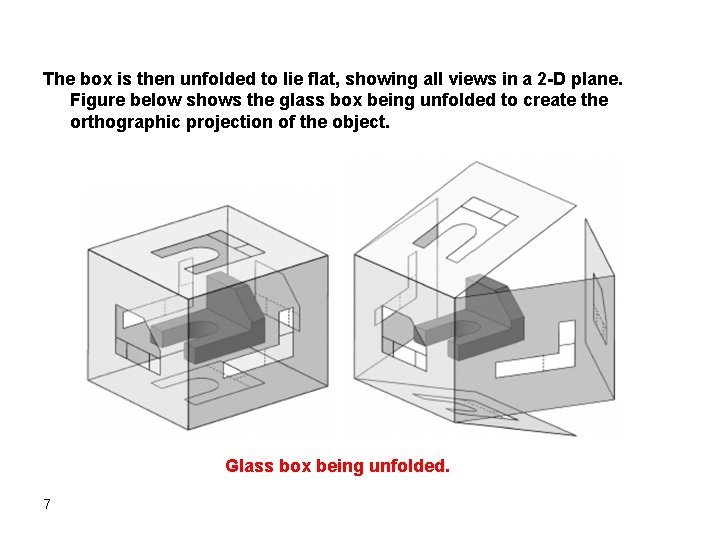 The box is then unfolded to lie flat, showing all views in a 2-D plane. Figure below shows the glass box being unfolded to create the orthographic projection of the object.

Glass box being unfolded.

7