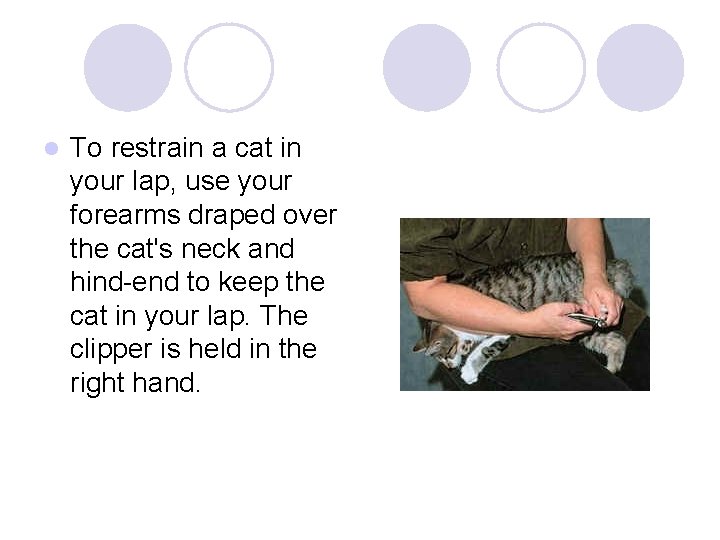 To restrain a cat in your lap, use your forearms draped over the cat's neck and hind-end to keep the cat in your lap. The clipper is held in the right hand.