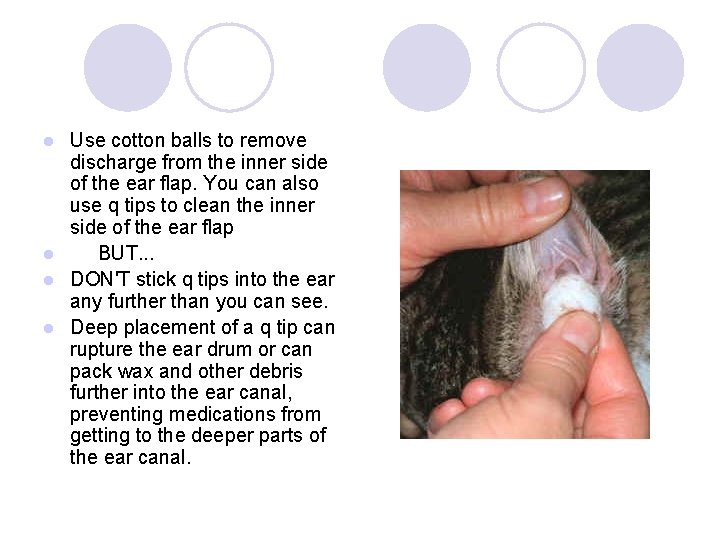 - Use cotton balls to remove discharge from the inner side of the ear flap. You can also use q tips to clean the inner side of the ear flap
- BUT...
- DON'T stick q tips into the ear any further than you can see.
- Deep placement of a q tip can rupture the ear drum or can pack wax and other debris further into the ear canal, preventing medications from getting to the deeper parts of the ear canal.