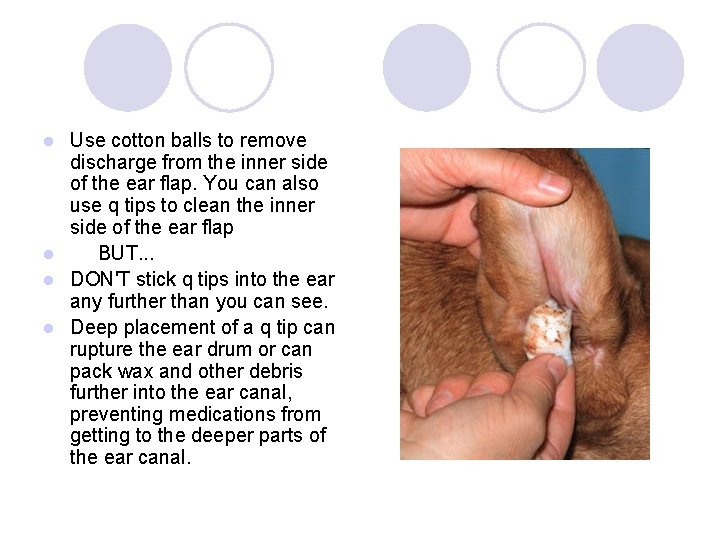 - Use cotton balls to remove discharge from the inner side of the ear flap. You can also use q tips to clean the inner side of the ear flap
- BUT...
- DON'T stick q tips into the ear any further than you can see.
- Deep placement of a q tip can rupture the ear drum or can pack wax and other debris further into the ear canal, preventing medications from getting to the deeper parts of the ear canal.