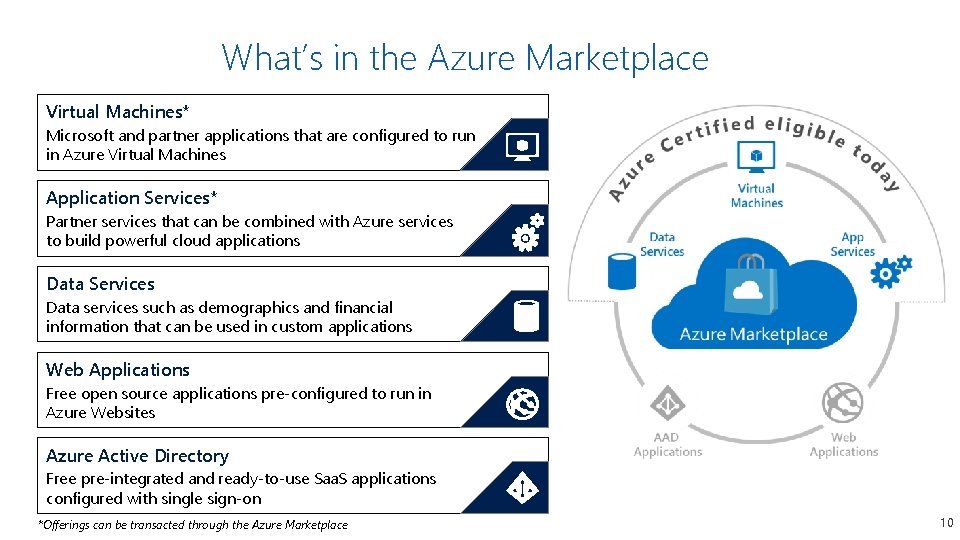 What's in the Azure Marketplace

Virtual Machines*
Microsoft and partner applications that are configured to run in Azure Virtual Machines

Application Services*
Partner services that can be combined with Azure services to build powerful cloud applications

Data Services
Data services such as demographics and financial information that can be used in custom applications

Web Applications
Free open source applications pre-configured to run in Azure Websites

Azure Active Directory
Free pre-integrated and ready-to-use SaaS applications configured with single sign-on

*Offerings can be transacted through the Azure Marketplace

Azure Certified eligible today

Virtual Machines

Data Services

App Services

Azure Marketplace

AAD Applications

Web Applications

10