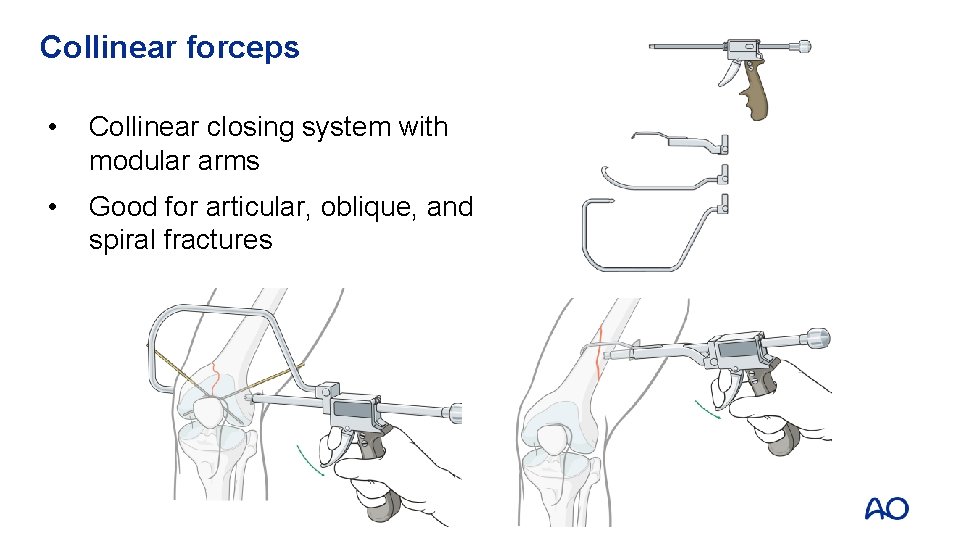 Collinear forceps

• Collinear closing system with modular arms

• Good for articular, oblique, and spiral fractures

AO